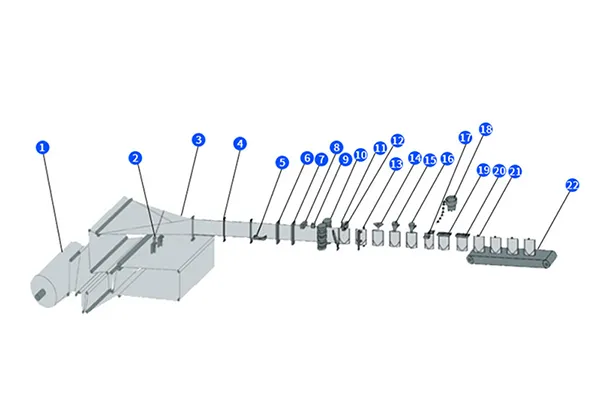 1
2
3
4
5
6
7
8
9
10
11
12
13
14
15
16
17
18
19
20
21
22