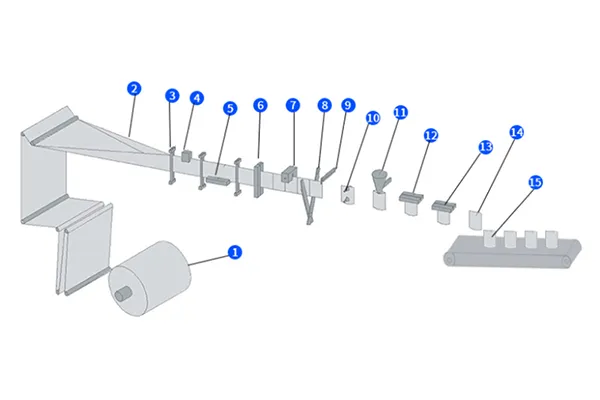 2
3
4
5
6
7
8
9
10
11
12
13
14
15
1