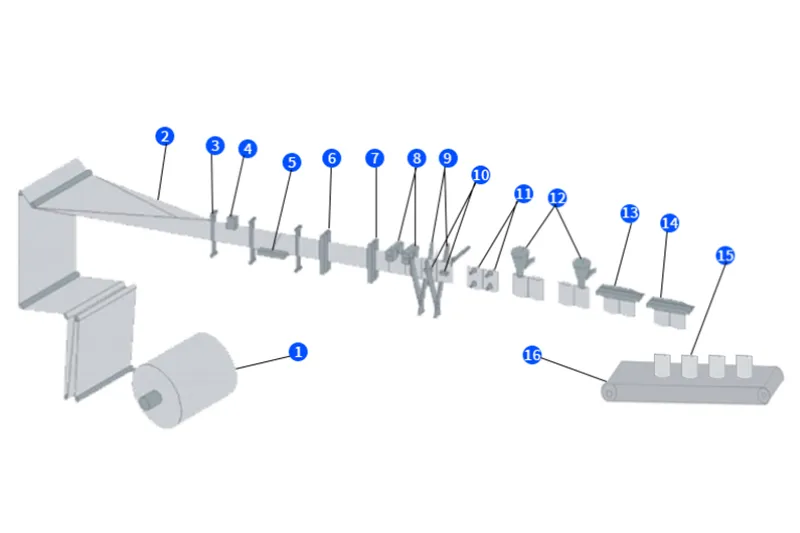 2
3
4
5
6
7
8
9
10
11
12
13
14
15
1
16