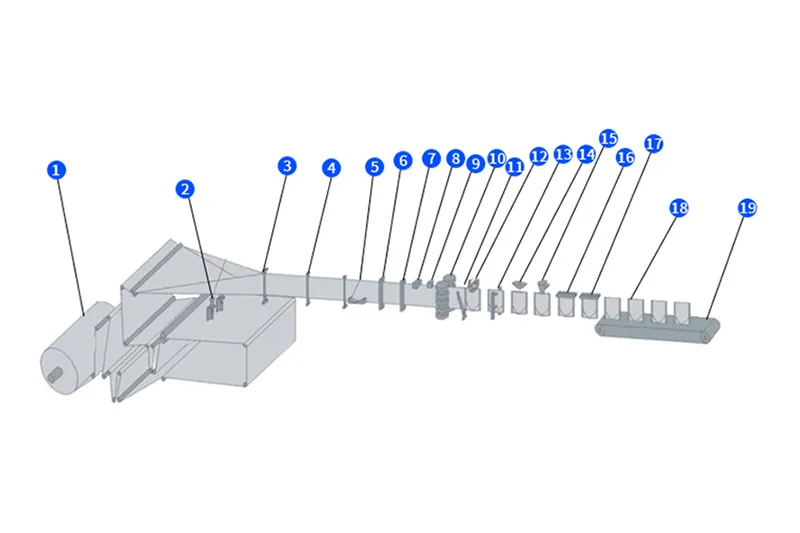 1
2
3
4
5
6
7
8
9
10
11
12
13
14
15
16
17
18
19