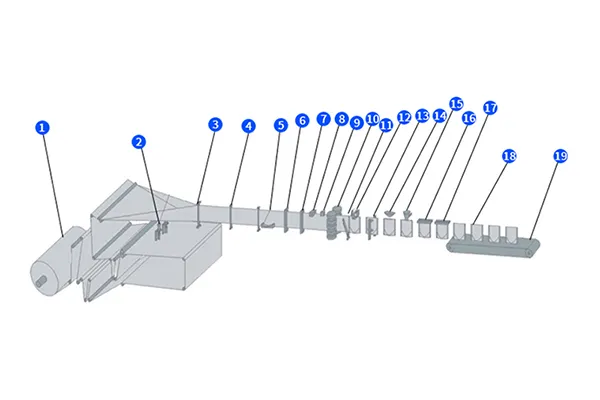 1
2
3
4
5
6
7
8
9
10
11
12
13
14
15
16
17
18
19