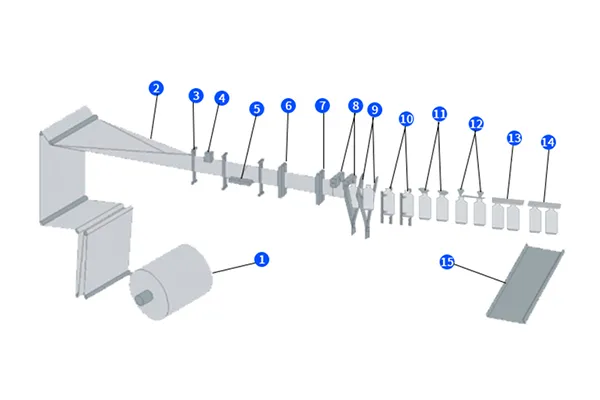 2
3
4
5
6
7
8
9
10
11
12
13
14
1
15